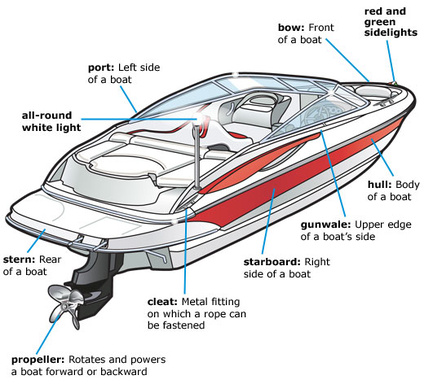 red and green sidelights

bow: Front of a boat

port: Left side of a boat

all-round white light

hull: Body of a boat

gunwale: Upper edge of a boat's side

starboard: Right side of a boat

stern: Rear of a boat

cleat: Metal fitting on which a rope can be fastened

propeller: Rotates and powers a boat forward or backward